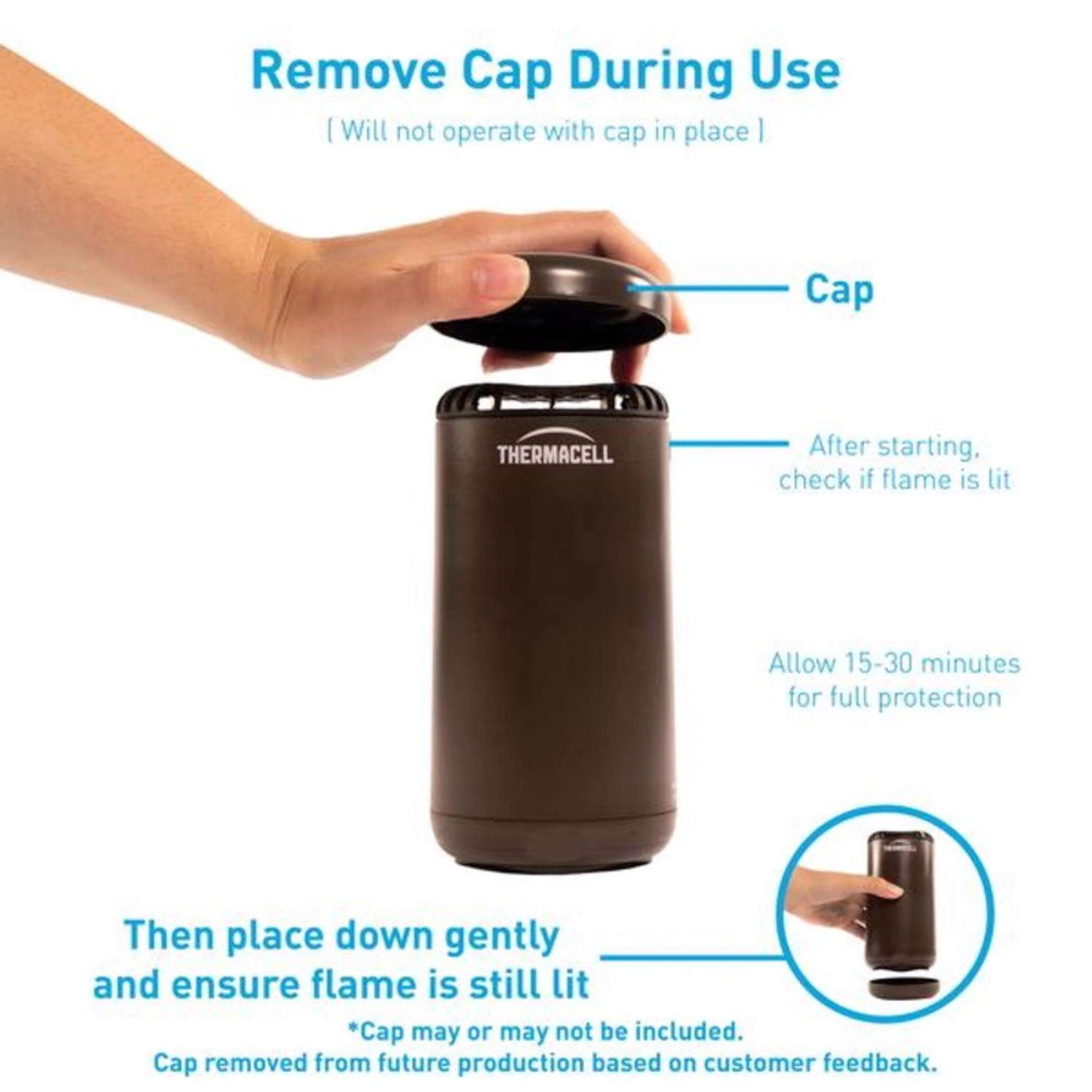 Remove Cap During Use

[ Will not operate with cap in place ]

Cap

THERMACELL

After starting, check if flame is lit

Allow 15-30 minutes for full protection

THERMACELL

Then place down gently and ensure flame is still lit

*Cap may or may not be included.
Cap removed from future production based on customer feedback.