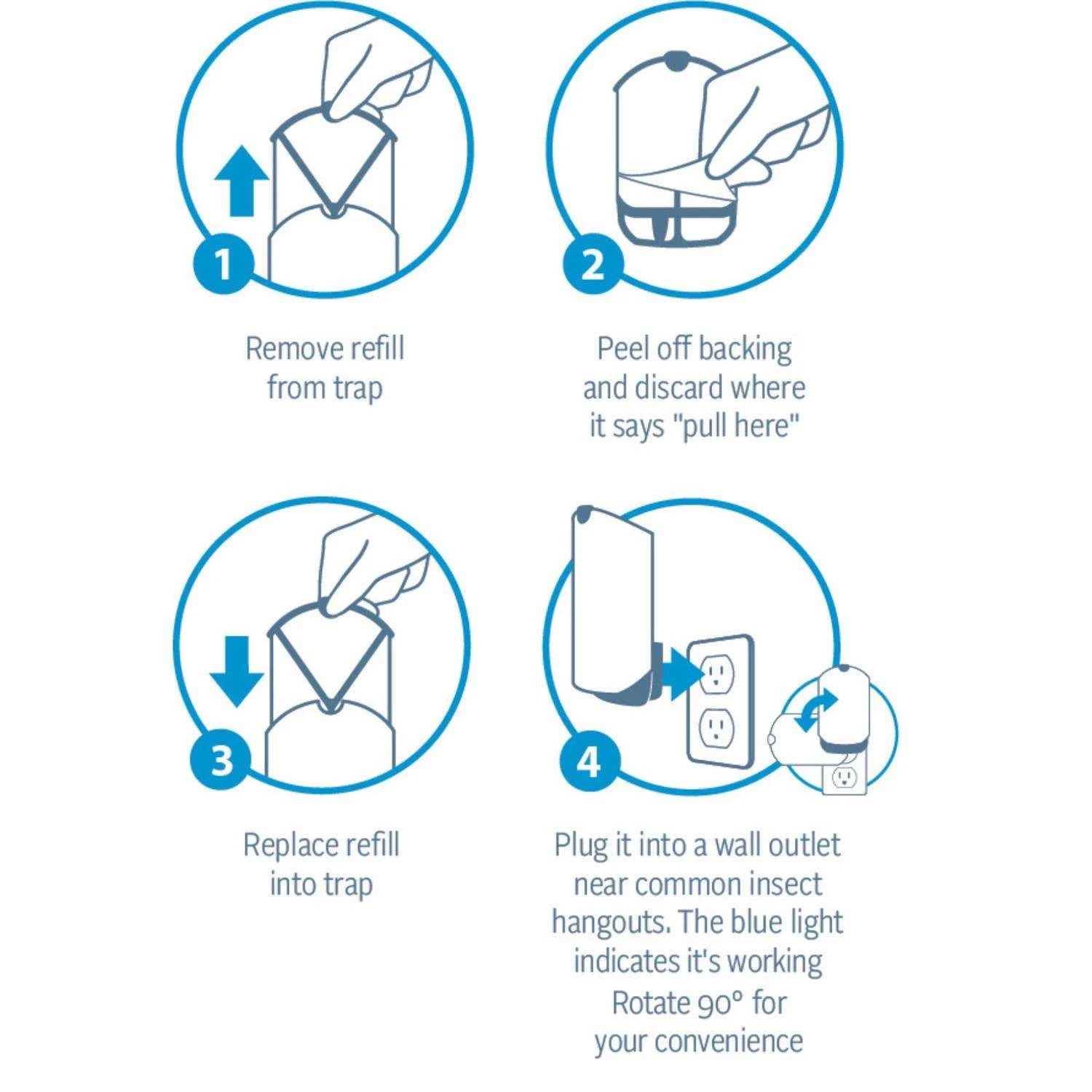 1

Remove refill from trap

2

Peel off backing and discard where it says "pull here"

3

Replace refill into trap

4

Plug it into a wall outlet near common insect hangouts. The blue light indicates it's working

Rotate 90° for your convenience