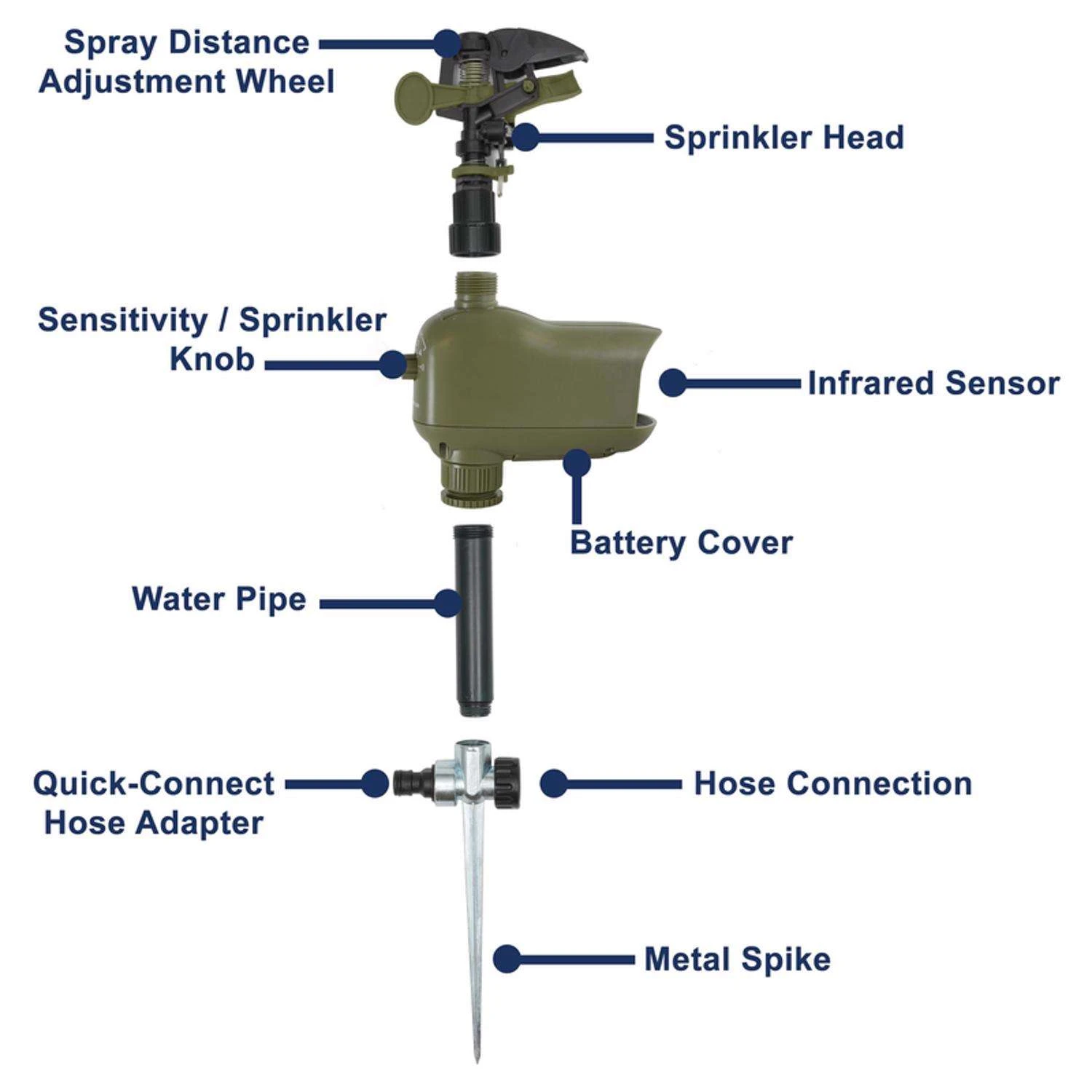 Spray Distance Adjustment Wheel

Sprinkler Head

Sensitivity / Sprinkler Knob

Infrared Sensor

Battery Cover

Water Pipe

Quick-Connect Hose Adapter

Hose Connection

Metal Spike